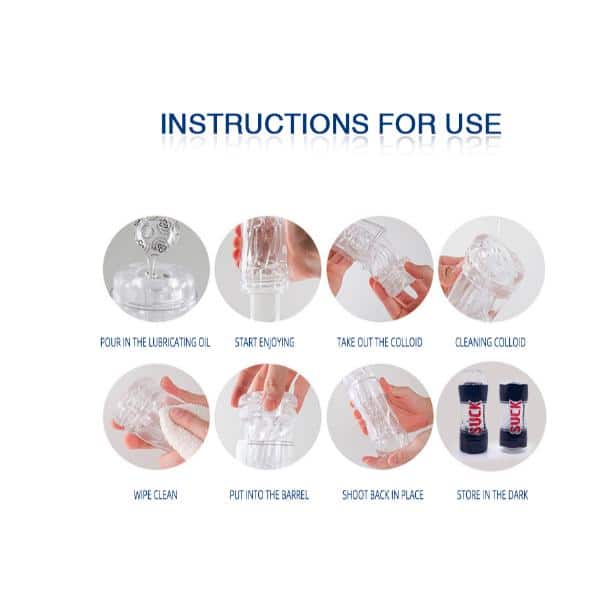 INSTRUCTIONS FOR USE

POUR IN THE LUBRICATING OIL

START ENJOYING

TAKE OUT THE COLLOID

CLEANING COLLOID

WIPE CLEAN

PUT INTO THE BARREL

SHOOT BACK IN PLACE

SUCK

SUCK

STORE IN THE DARK