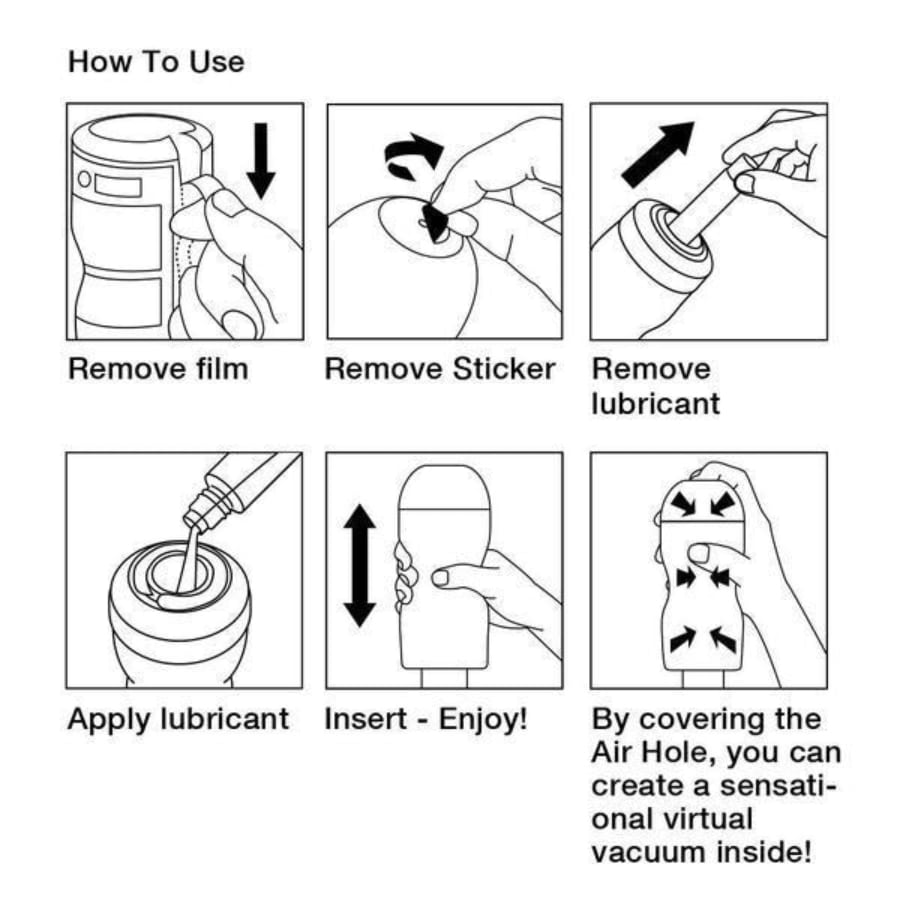 How To Use

Remove film

Remove Sticker

Remove lubricant

Apply lubricant

Insert - Enjoy!

By covering the Air Hole, you can create a sensational virtual vacuum inside!